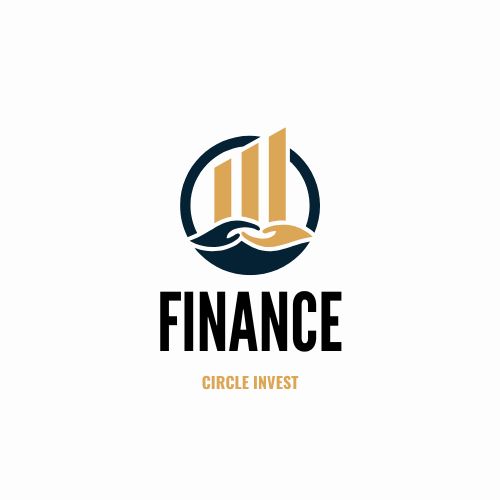 FINANCE

CIRCLE INVEST